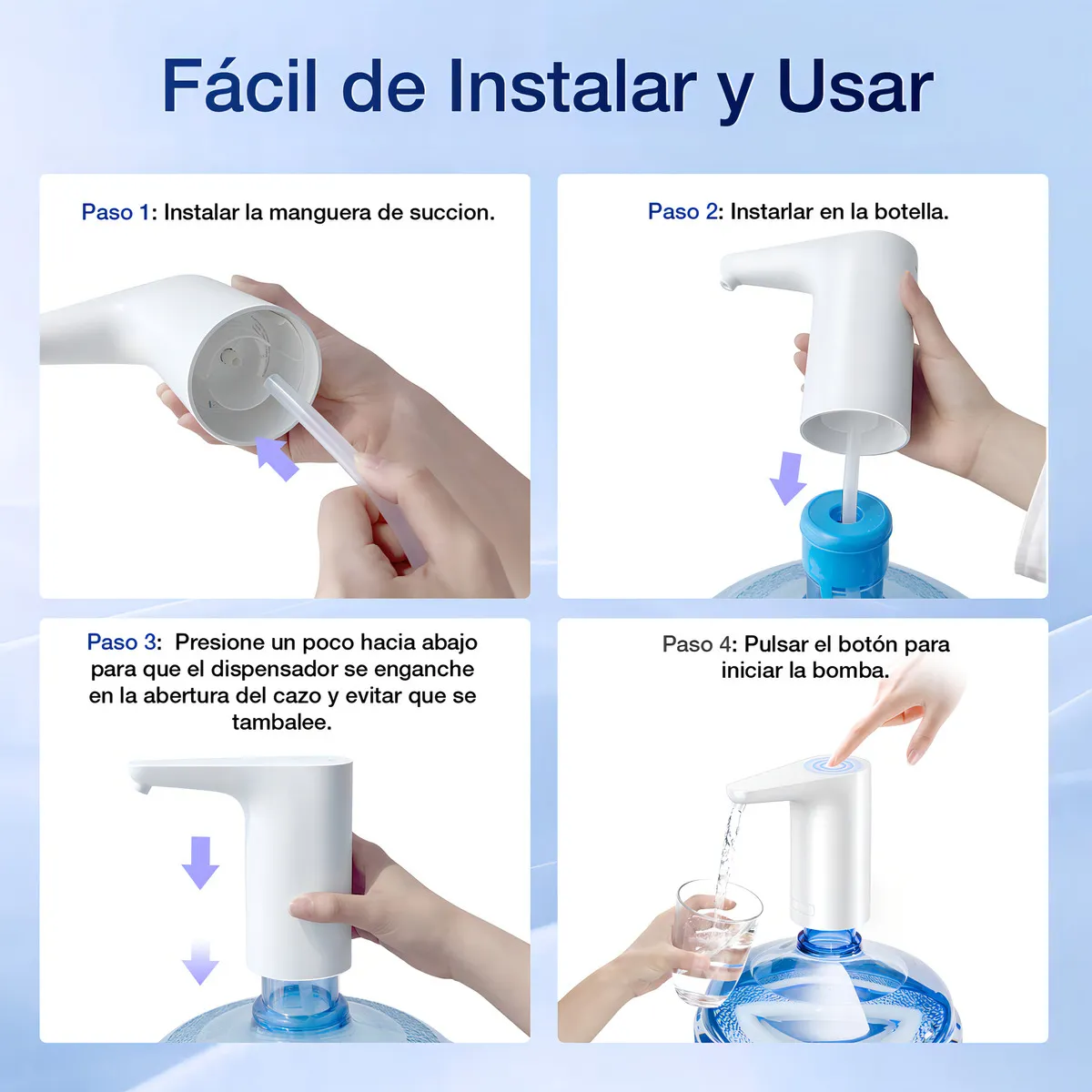 Fácil de Instalar y Usar

Paso 1: Instalar la manguera de succion.

Paso 2: Instarlar en la botella.

Paso 3: Presione un poco hacia abajo para que el dispensador se enganche en la abertura del cazo y evitar que se tambalee.

Paso 4: Pulsar el botón para iniciar la bomba.